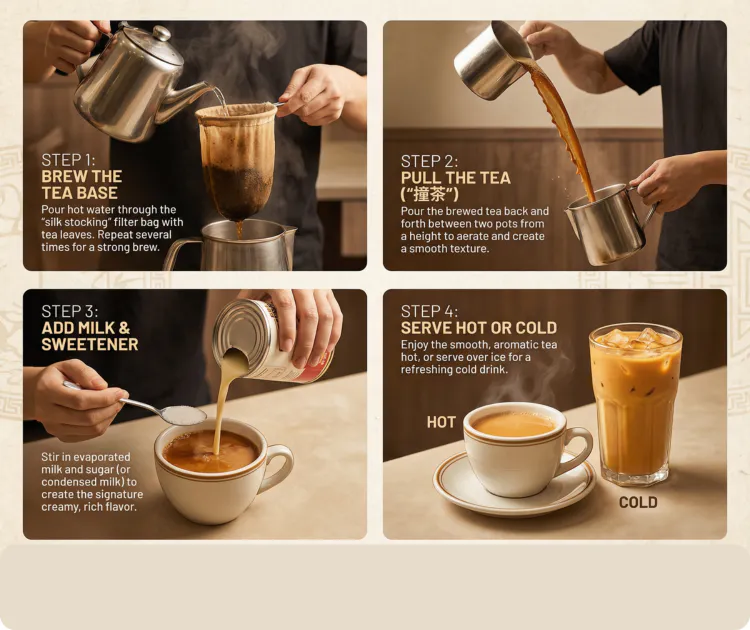 STEP 1:
BREW THE TEA BASE

Pour hot water through the "silk stocking" filter bag with tea leaves. Repeat several times for a strong brew.

STEP 2:
PULL THE TEA ("撞茶")

Pour the brewed tea back and forth between two pots from a height to aerate and create a smooth texture.

STEP 3:
ADD MILK & SWEETENER

Stir in evaporated milk and sugar (or condensed milk) to create the signature creamy, rich flavor.

STEP 4:
SERVE HOT OR COLD

Enjoy the smooth, aromatic tea hot, or serve over ice for a refreshing cold drink.

HOT

COLD